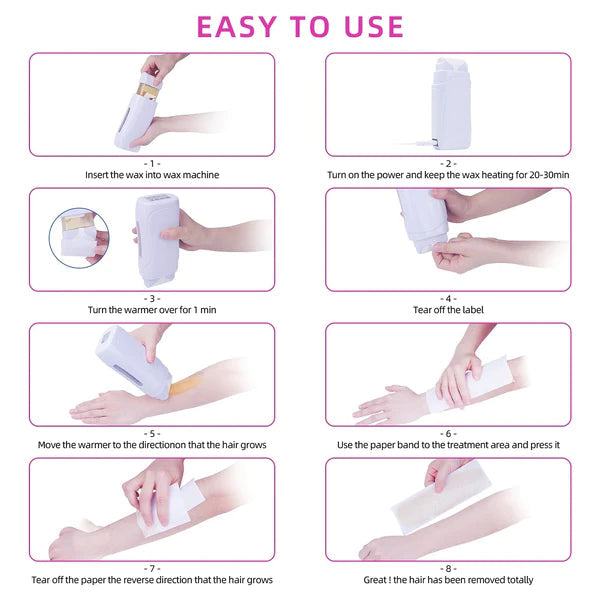 EASY TO USE

- 1 -
Insert the wax into wax machine

- 2 -
Turn on the power and keep the wax heating for 20-30min

- 3 -
Turn the warmer over for 1 min

- 4 -
Tear off the label

- 5 -
Move the warmer to the directionon that the hair grows

- 6 -
Use the paper band to the treatment area and press it

- 7 -
Tear off the paper the reverse direction that the hair grows

- 8 -
Great ! the hair has been removed totally